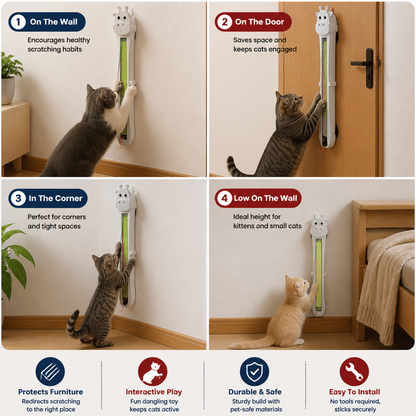 1 On The Wall

Encourages healthy scratching habits

2 On The Door

Saves space and keeps cats engaged

3 In The Corner

Perfect for corners and tight spaces

4 Low On The Wall

Ideal height for kittens and small cats

Protects Furniture
Redirects scratching to the right place

Interactive Play
Fun dangling toy keeps cats active

Durable & Safe
Sturdy build with pet-safe materials

Easy To Install
No tools required, sticks securely