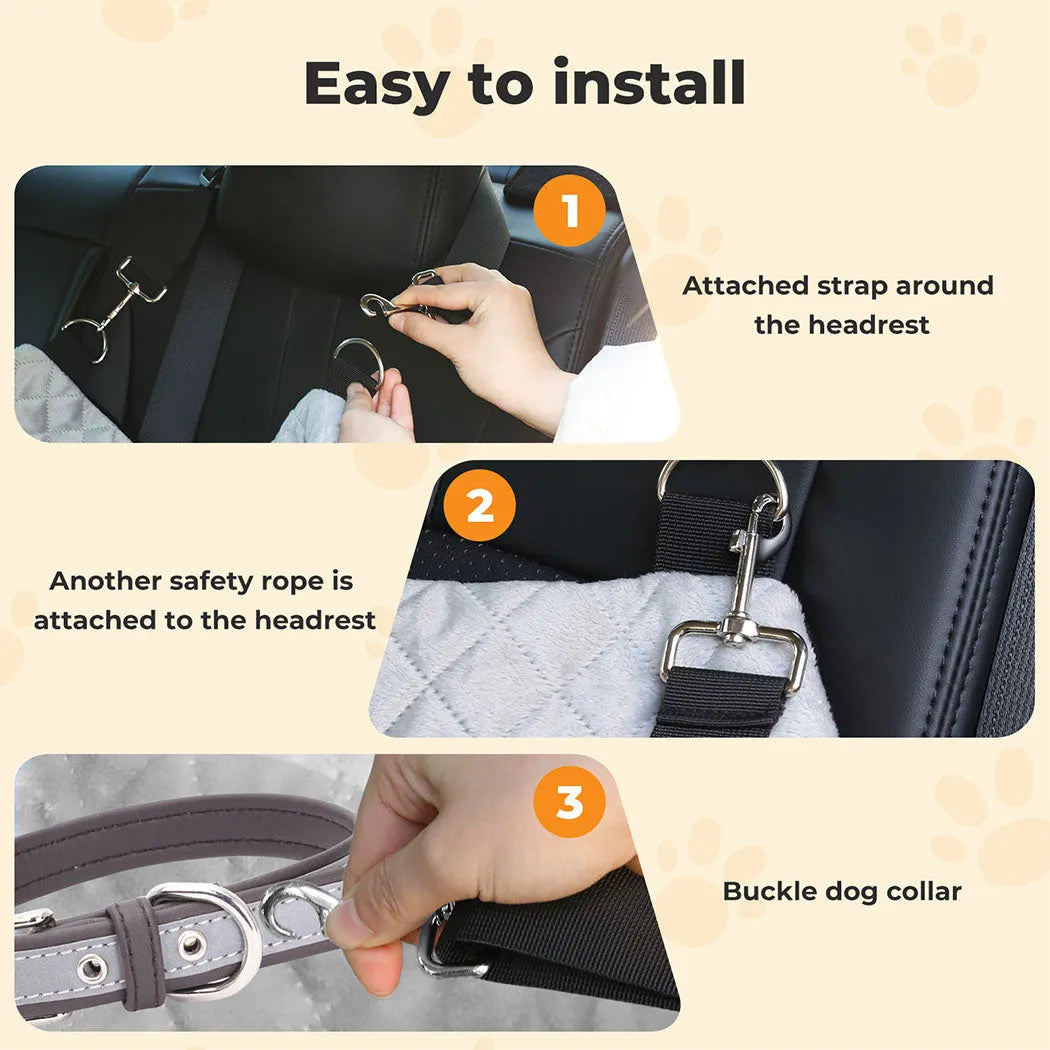 Easy to install

1

Attached strap around the headrest

2

Another safety rope is attached to the headrest

3

Buckle dog collar