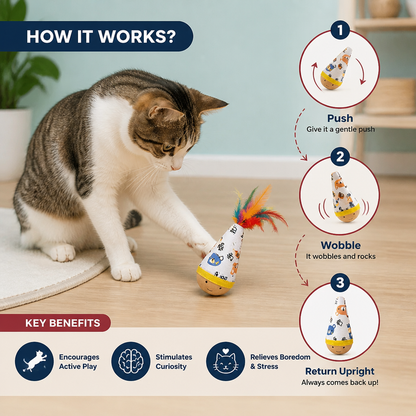 HOW IT WORKS?

1
Push
Give it a gentle push

2
Wobble
It wobbles and rocks

3
Return Upright
Always comes back up!

KEY BENEFITS

Encourages Active Play

Stimulates Curiosity

Relieves Boredom & Stress